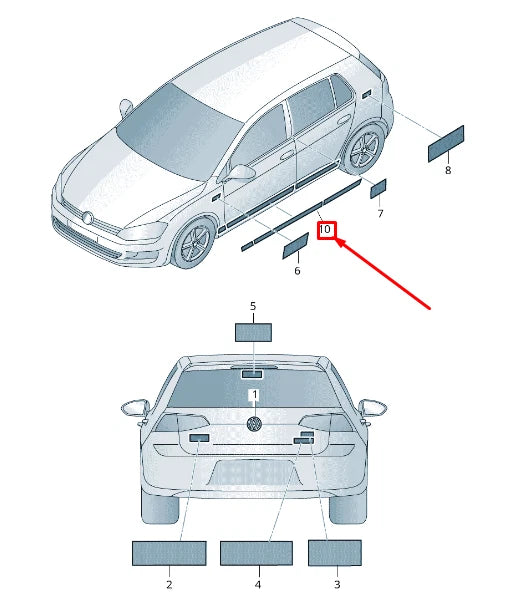 8
7
10
6
5
1
2
4
3