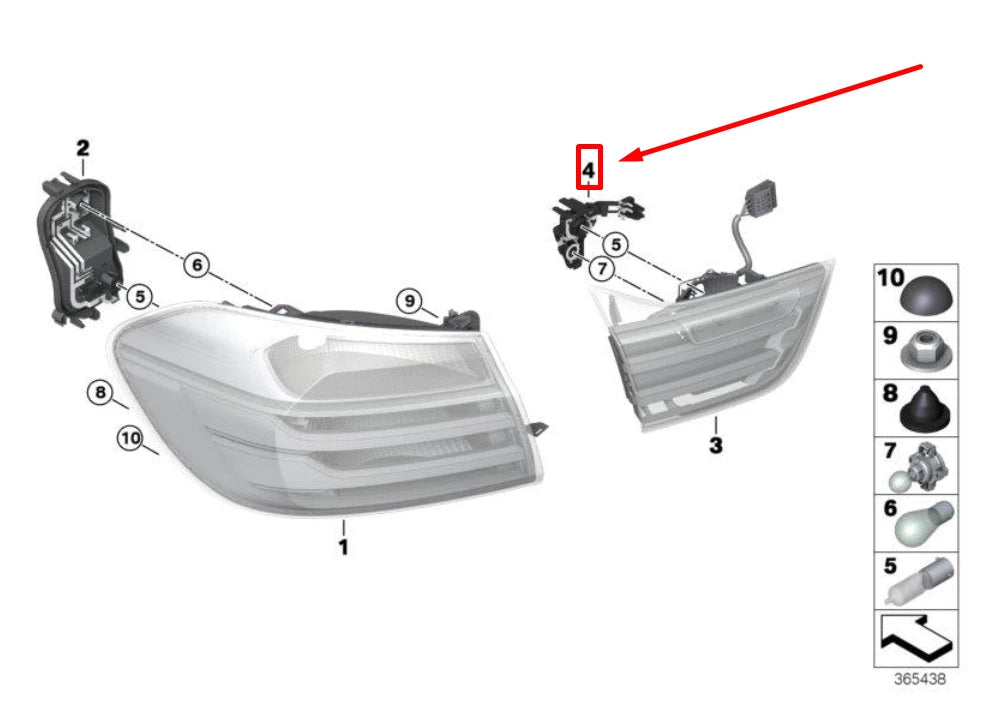 2
6
5
9
8
10
1
4
5
7
3
10
9
8
7
6
5
365438