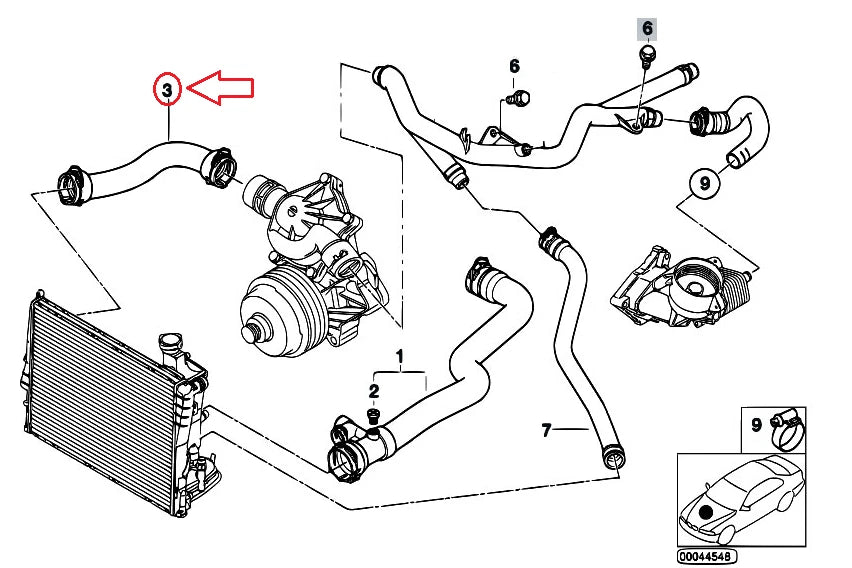 3
6
6
9
1
2
7
9
00044548