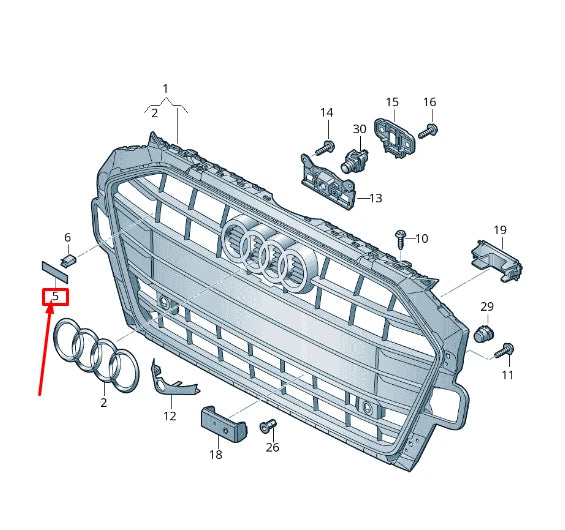 1
2
14
15
16
30
13
6
10
19
5
29
11
2
12
18
26