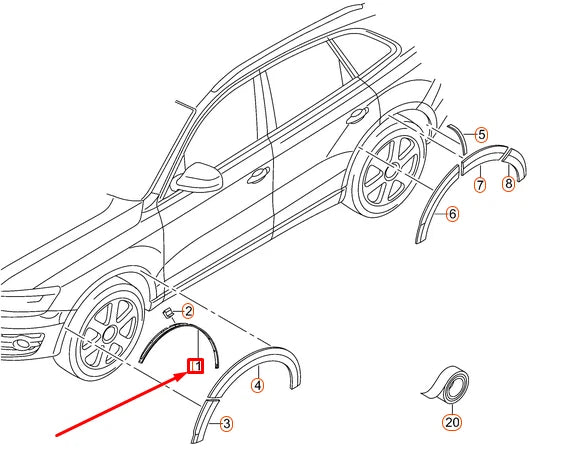 5
7
8
6
2
1
4
3
20