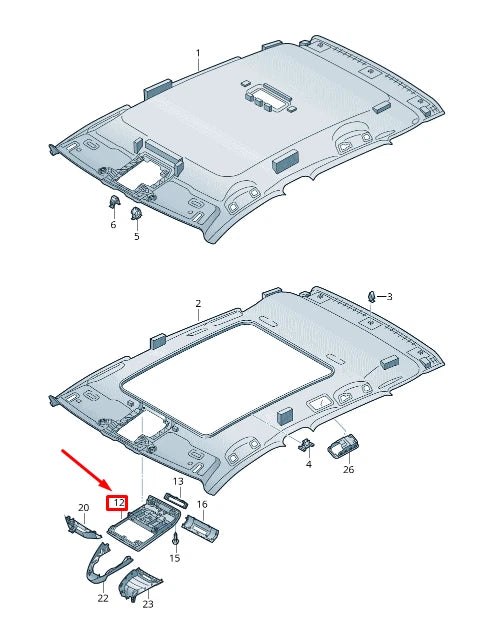 1
6
5
2
3
4
26
13
12
16
20
15
22
23