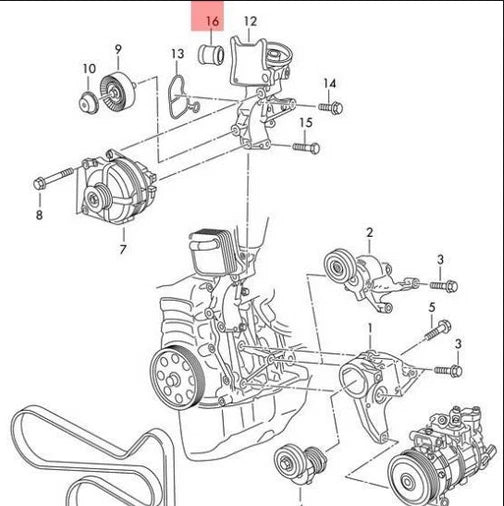 16
12
9
13
10
14
15
8
7
2
3
5
1
3