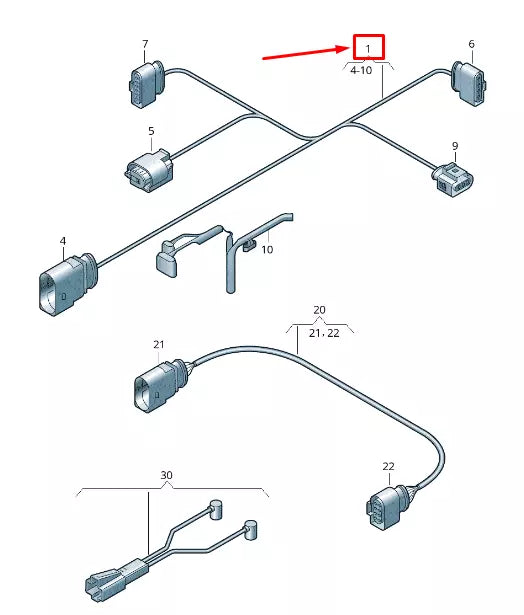 7
1
4-10
6
5
9
4
10
20
21, 22
21
22
30