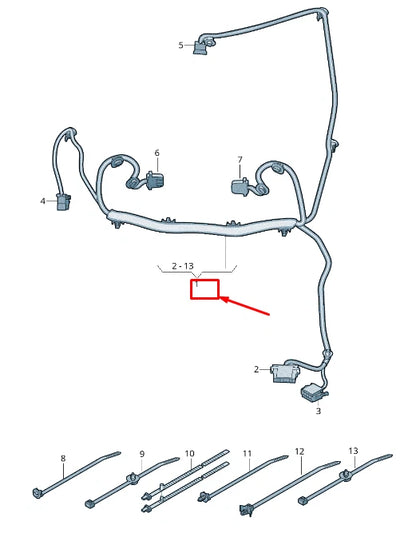 5

6

7

4

2 - 13

1

2

3

8

9

10

11

12

13