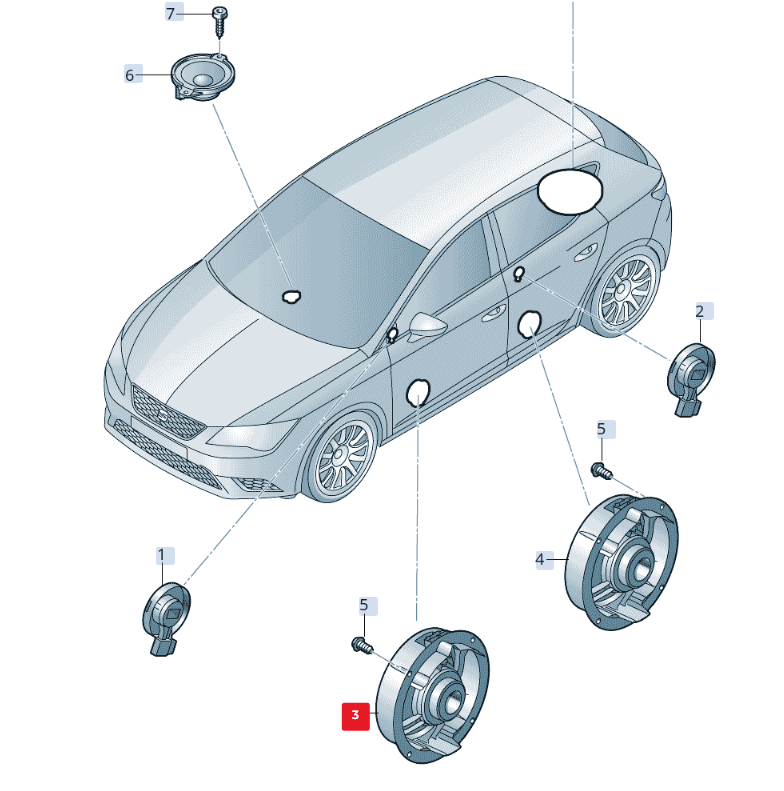 7
6
2
5
4
1
5
3