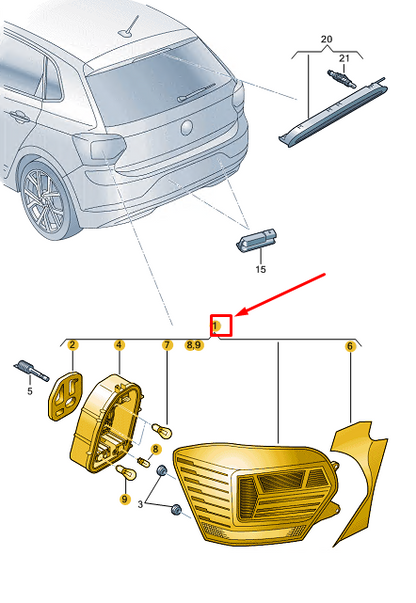 20
21
15
1
2
4
7
8,9
6
5
8
9
3