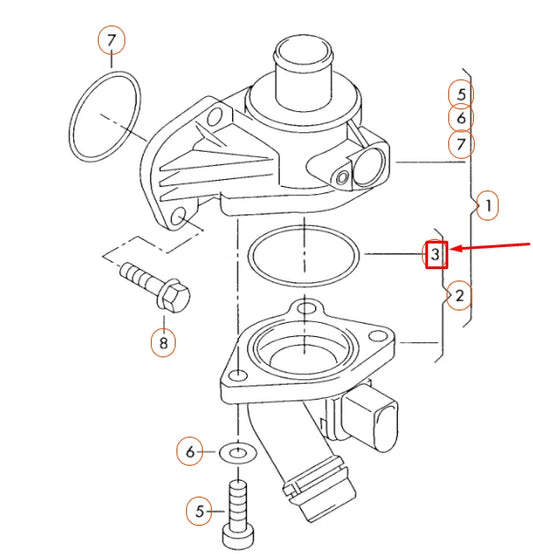 7
5
6
7
1
3
2
8
6
5