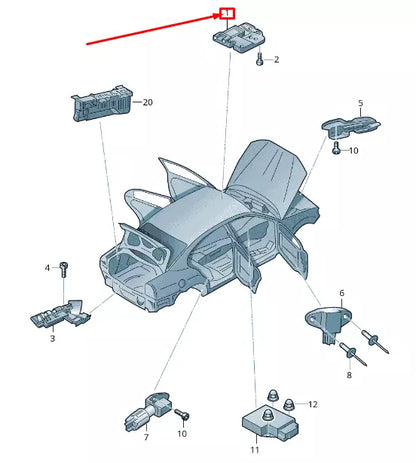 1
2
20
5
10
4
3
6
8
7
10
12
11