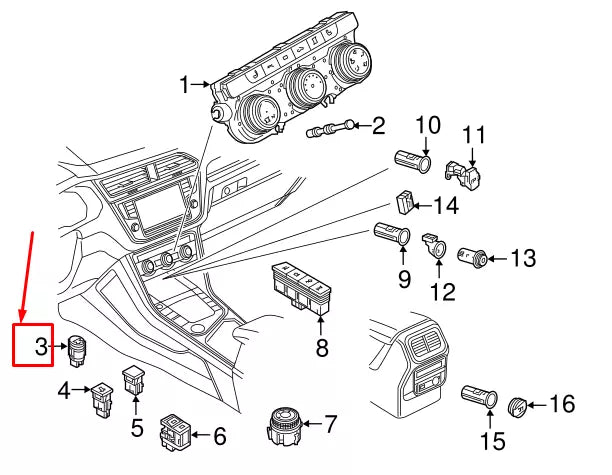 1
2
10
11
14
9
12
13
8
3
4
5
6
7
15
16