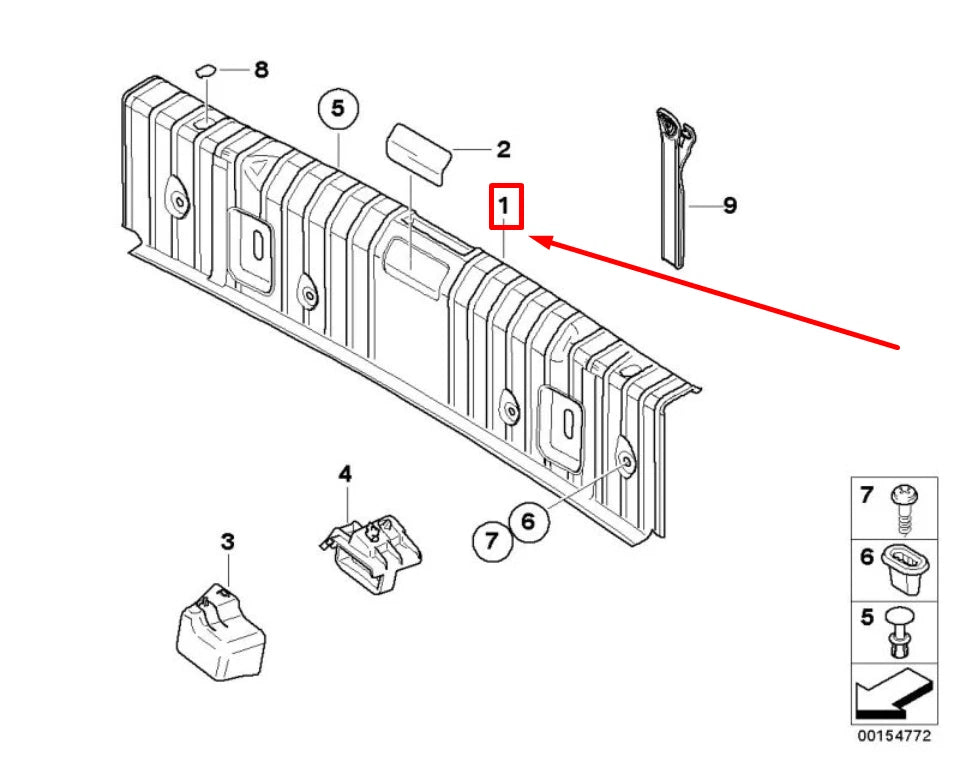 8
5
2
1
9
4
3
7
6
7
6
5
00154772