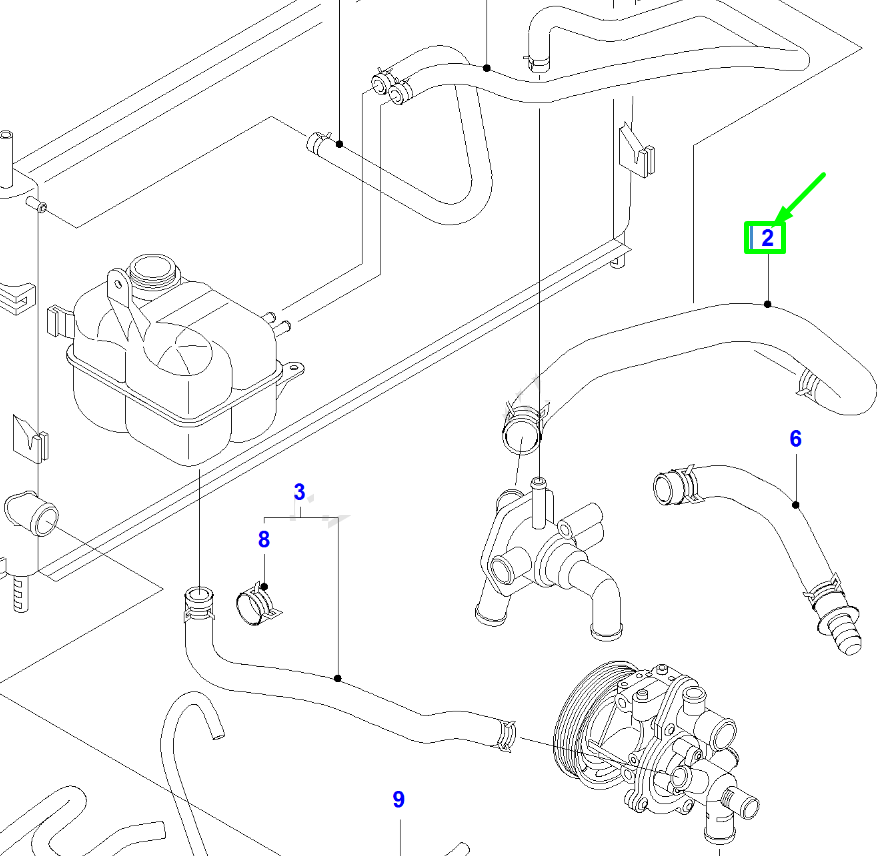 2
6
3
8
9