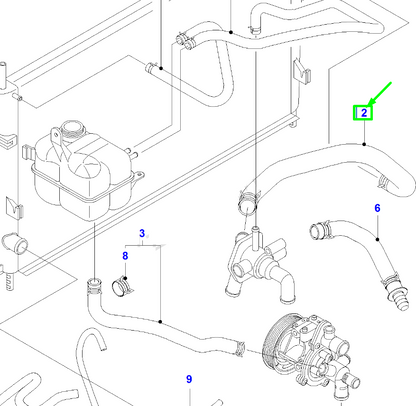 2
6
3
8
9