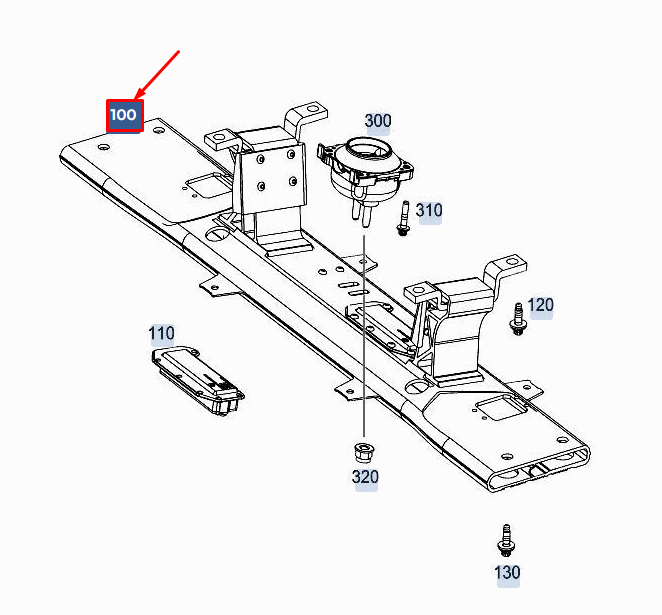 100
300
310
120
110
320
130