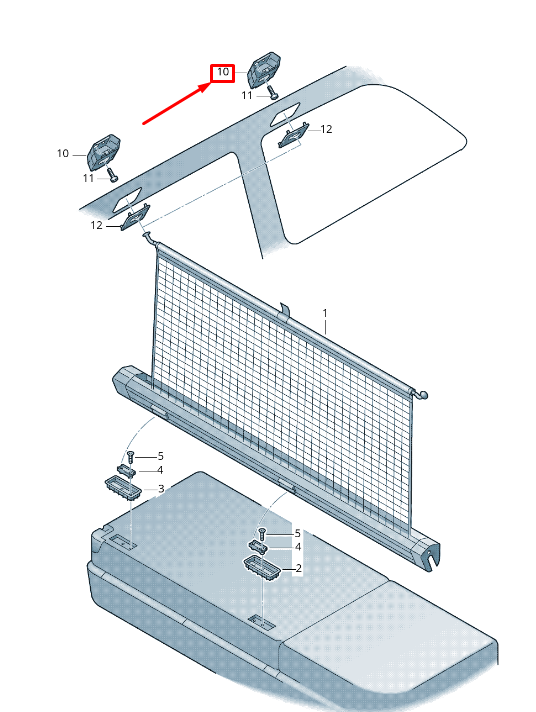 10
11
12
10
11
12
1
5
4
3
5
4
2