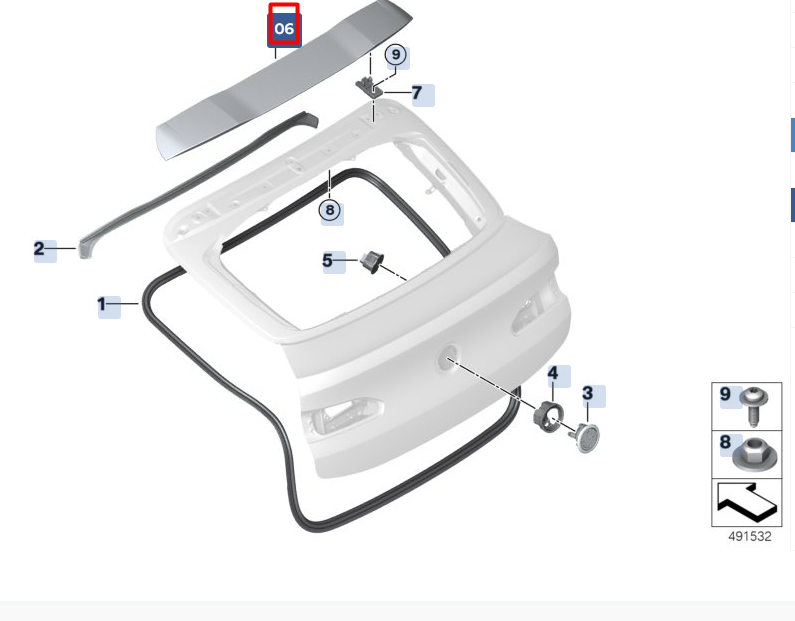 06
9
7
8
2
5
1
4
3
9
8
491532