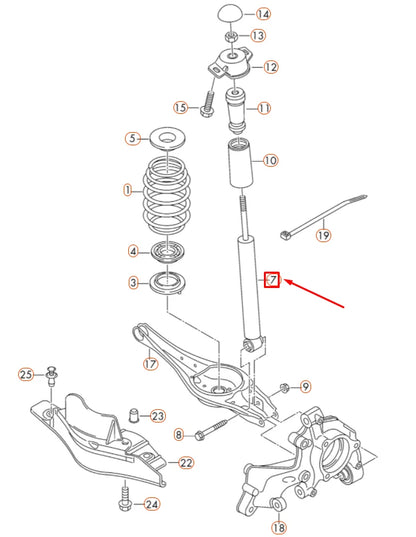 14
13
12
15
11
5
10
1
19
4
7
3
17
25
9
23
8
22
24
18