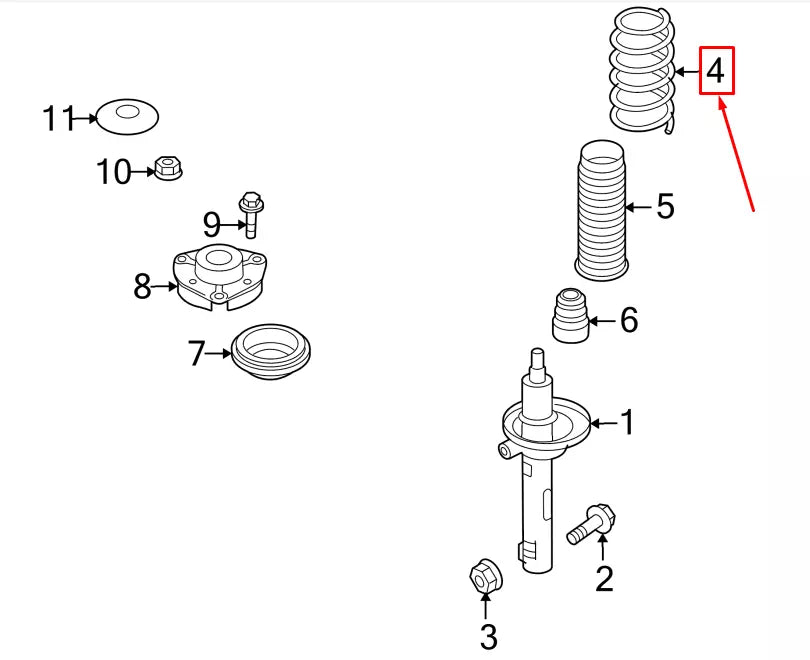 11
10
9
8
7
4
5
6
1
2
3