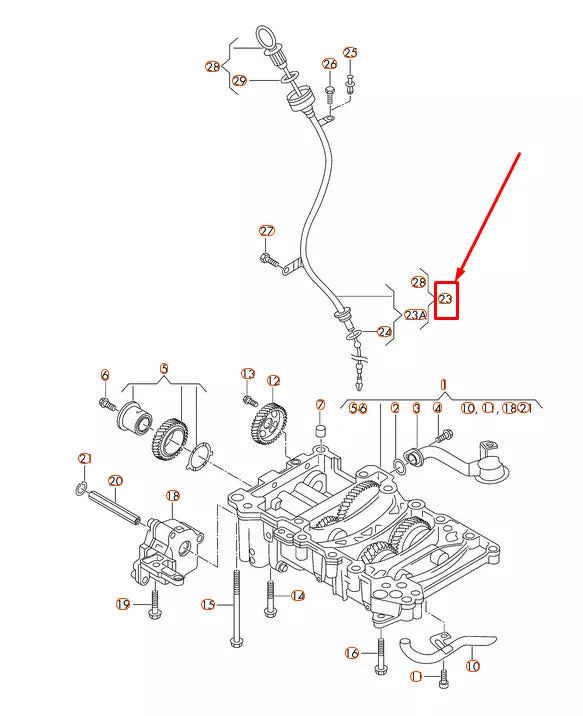 28
29
26
25
27
28
23
23A
24
6
5
13
12
7
1
5 6
2
3
4
10, 11, 18 21
21
20
18
19
15
14
16
11
10