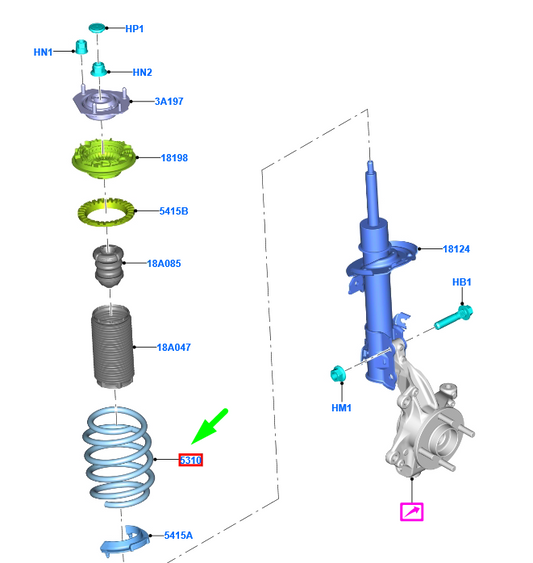 HP1
HN1
HN2
3A197
18198
5415B
18A085
18A047
5310
5415A
18124
HB1
HM1