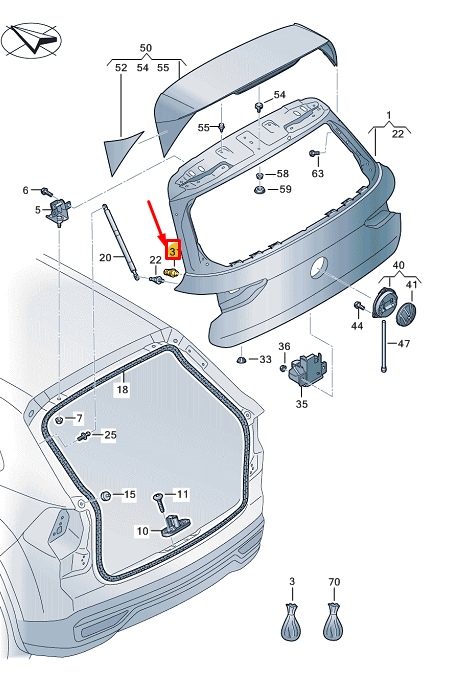 50
52 54 55
54
55
1
22
63
58
59
6
5
20
3
22
40
41
44
47
33
36
35
18
7
25
15
11
10
3
70