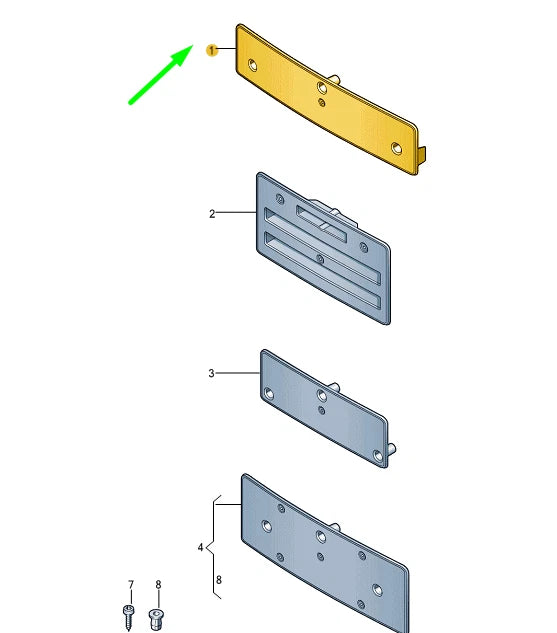 1
2
3
4
8
7
8