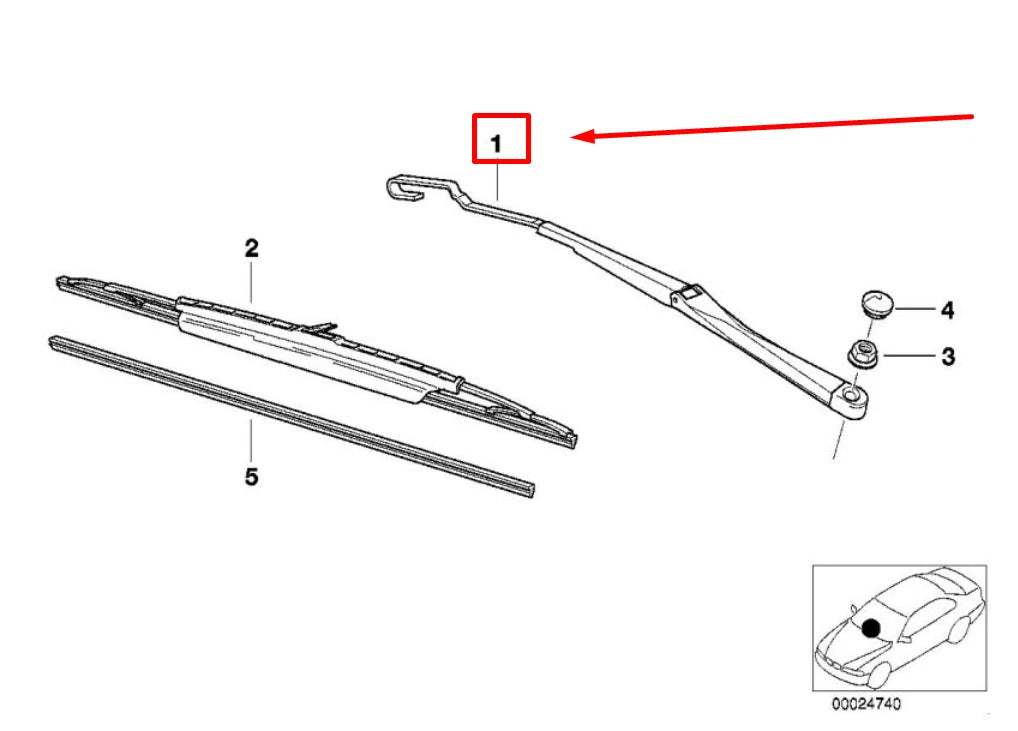 1
2
4
3
5
00024740