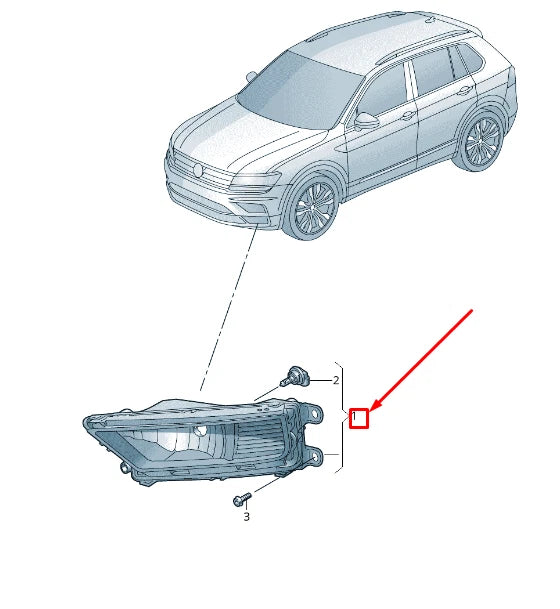 2
1
3