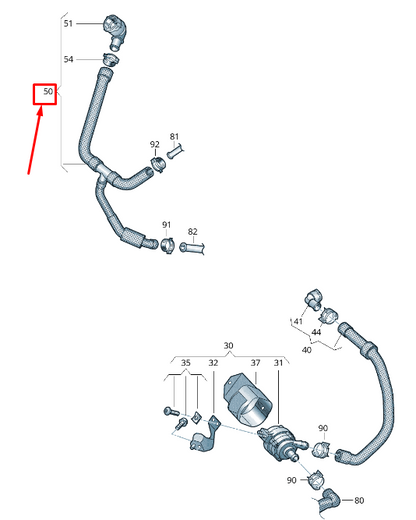 51
54
50
92
81
91
82
41
44
40
30
35
32
37
31
90
90
80