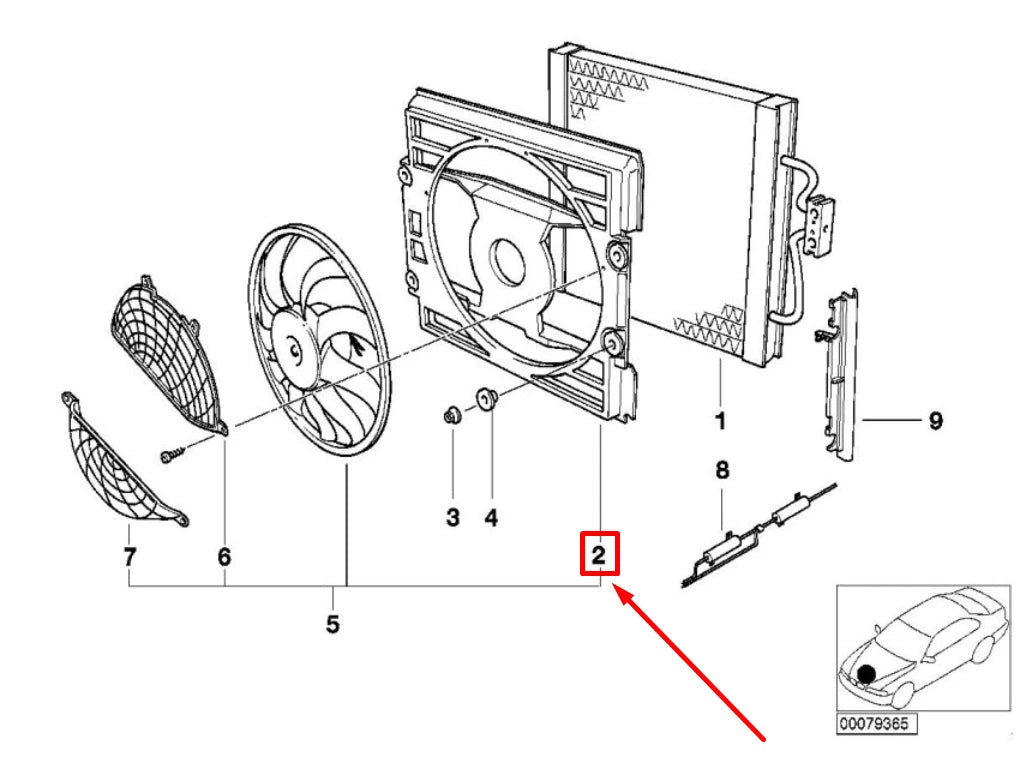 1
9
8
3
4
2
7
6
5
00079365