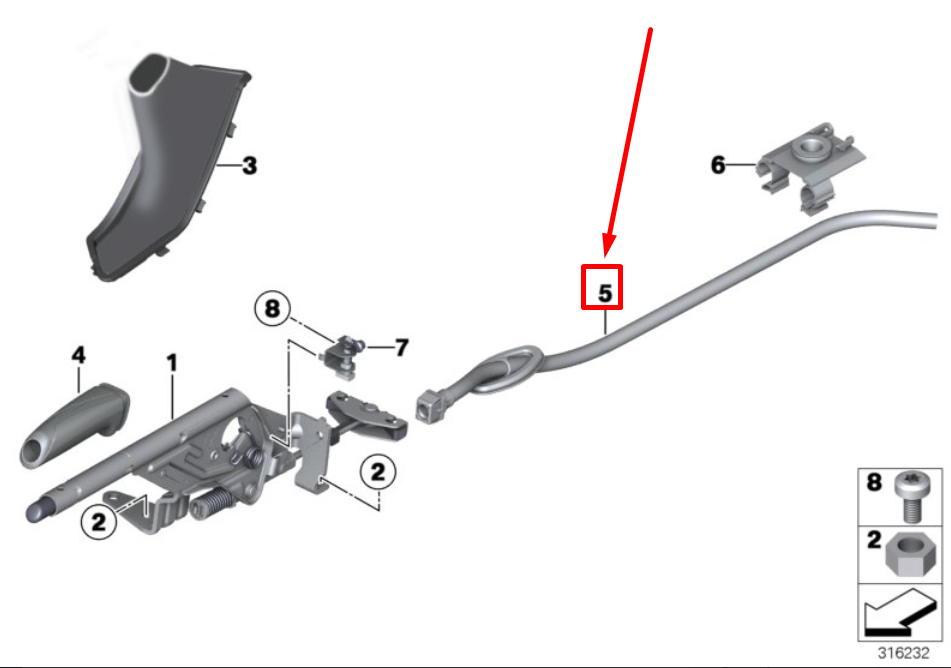 3
6
5
8
7
4
1
2
2
8
2
316232