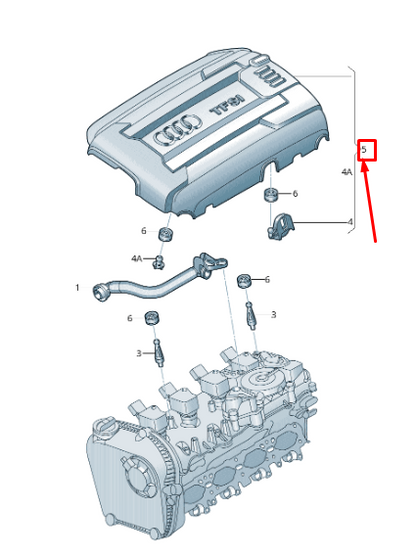 TFSI

5

4A

6

4

6

4A

1

6

6

3

3