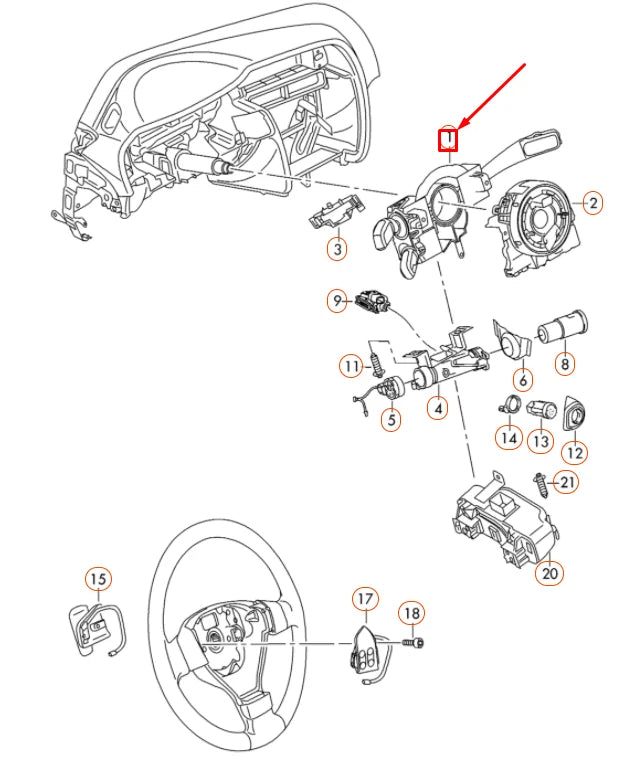 1
2
3
9
11
5
4
6
8
14
13
12
21
20
15
17
18