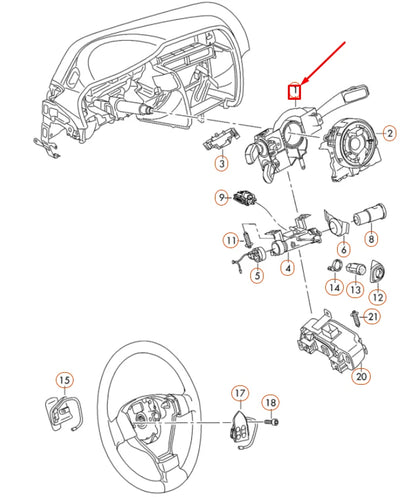 1
2
3
9
11
5
4
6
8
14
13
12
21
20
15
17
18