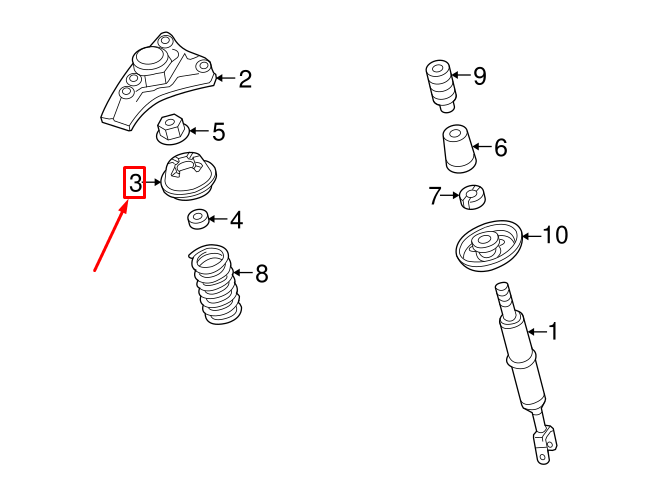 2
5
3
4
8
9
6
7
10
1