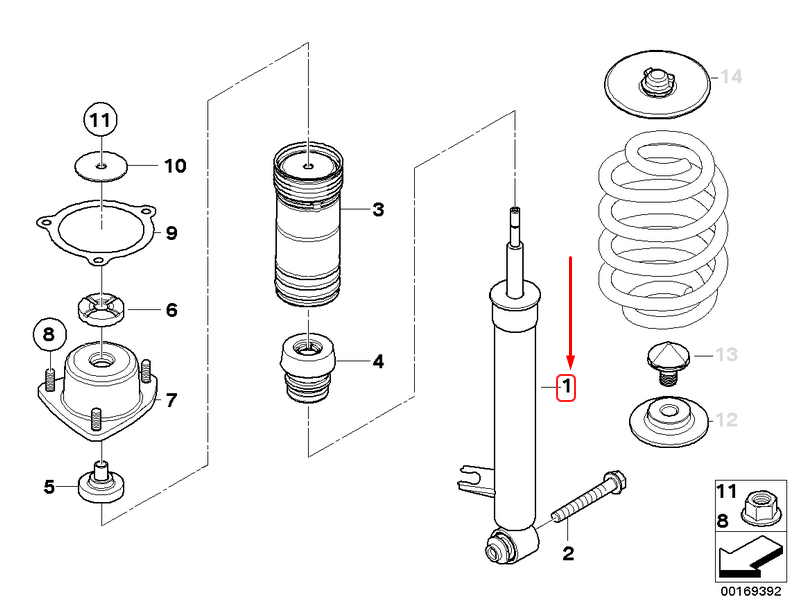 11
10
9
6
8
7
5
3
4
1
2
14
13
12
11
8
00169392