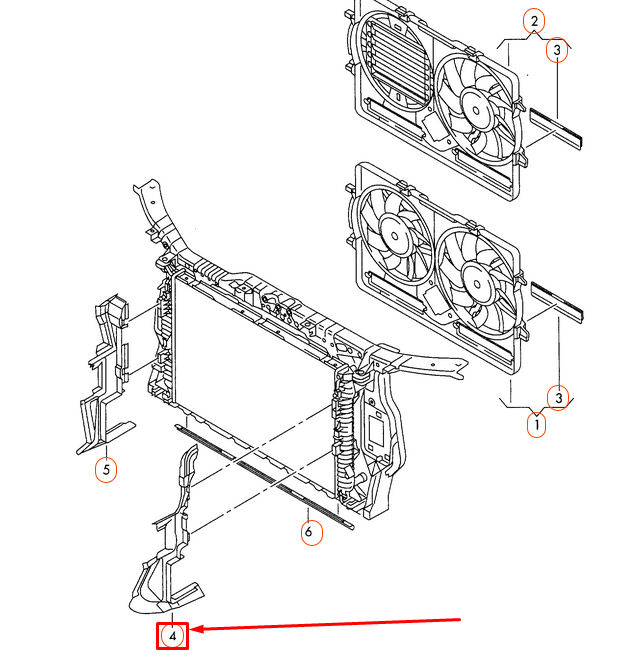 2
3
3
1
5
6
4