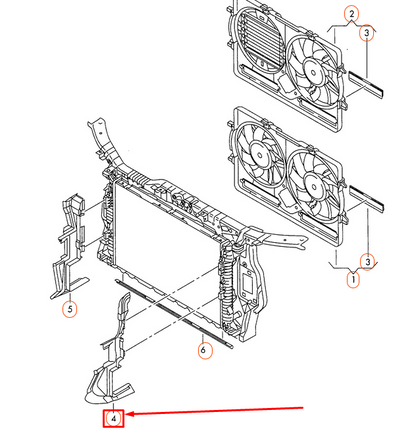 2
3
3
1
5
6
4