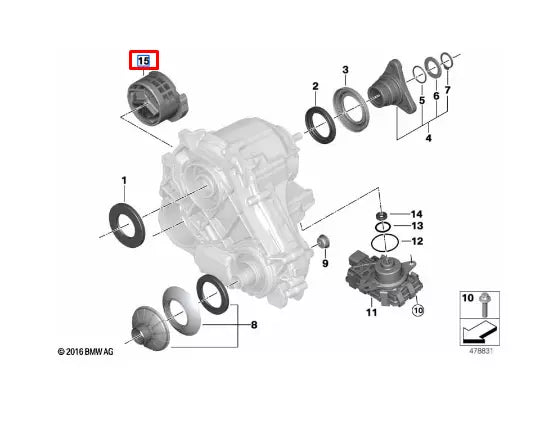 15
2
3
5
6
7
4
1
14
13
12
9
11
10
8
10
© 2016 BMW AG
478831