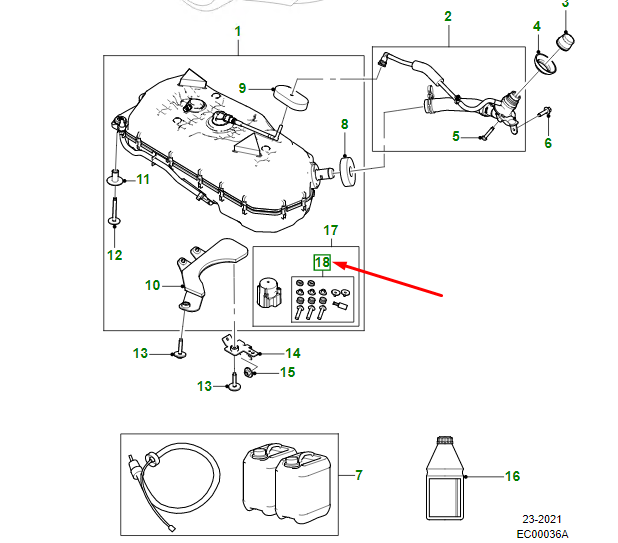 1
2
3
4
9
8
5
6
11
12
17
18
10
13
14
15
13
7
16
23-2021
EC00036A