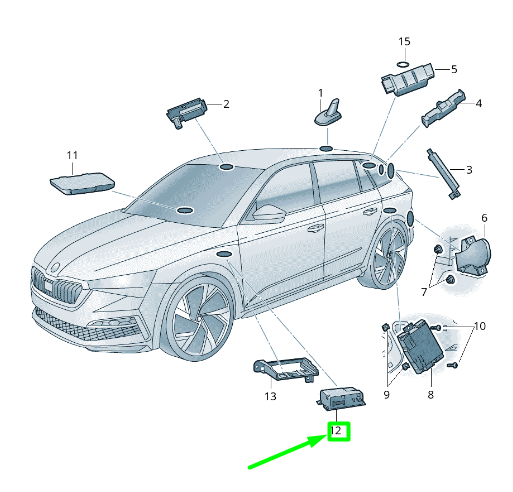 15
5
1
2
4
11
3
6
7
10
9
8
13
12