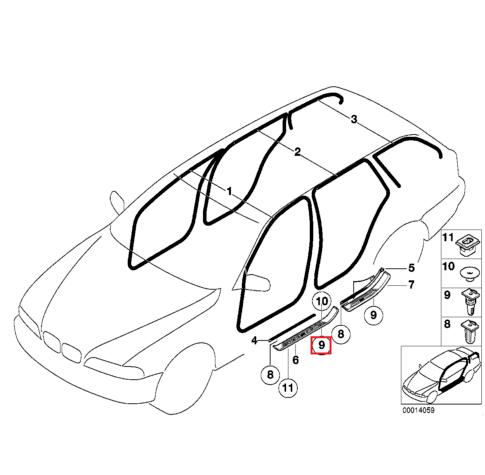 3
2
1
5
7
10
9
8
4
9
6
8
11
11
10
9
8
00014059