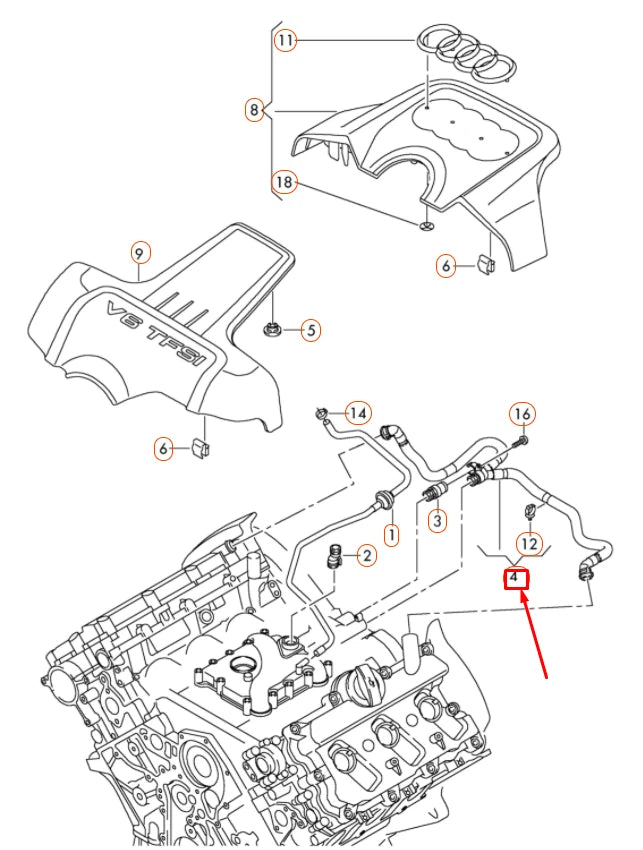 11
8
18
6
9
V6 TFSI
5
6
14
16
1
3
2
12
4