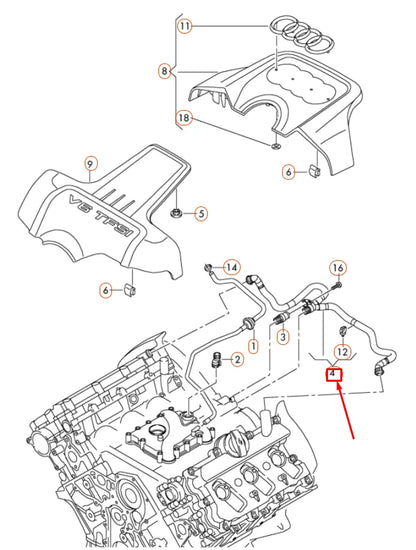 11
8
18
6
9
V6 TFSI
5
6
14
16
1
3
2
12
4