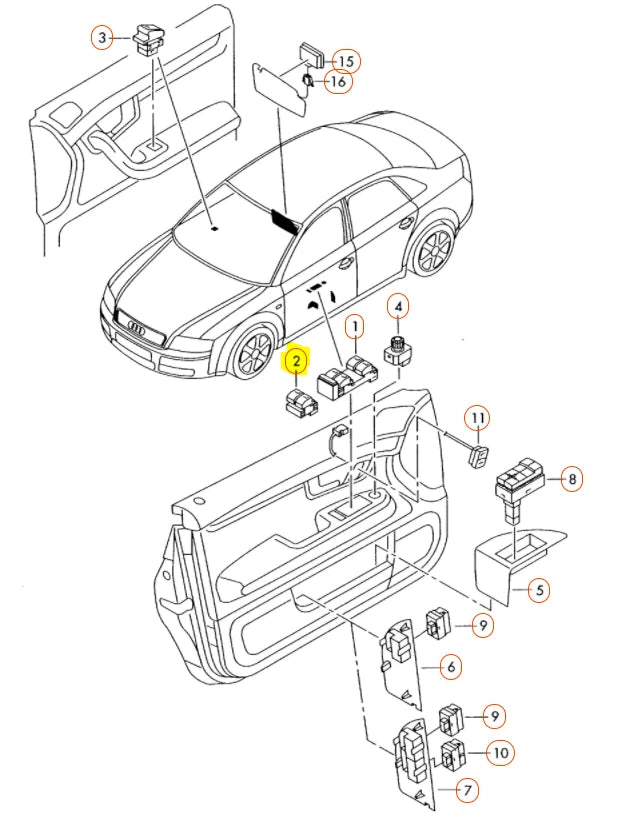 3
15
16
4
1
2
11
8
5
9
6
9
10
7