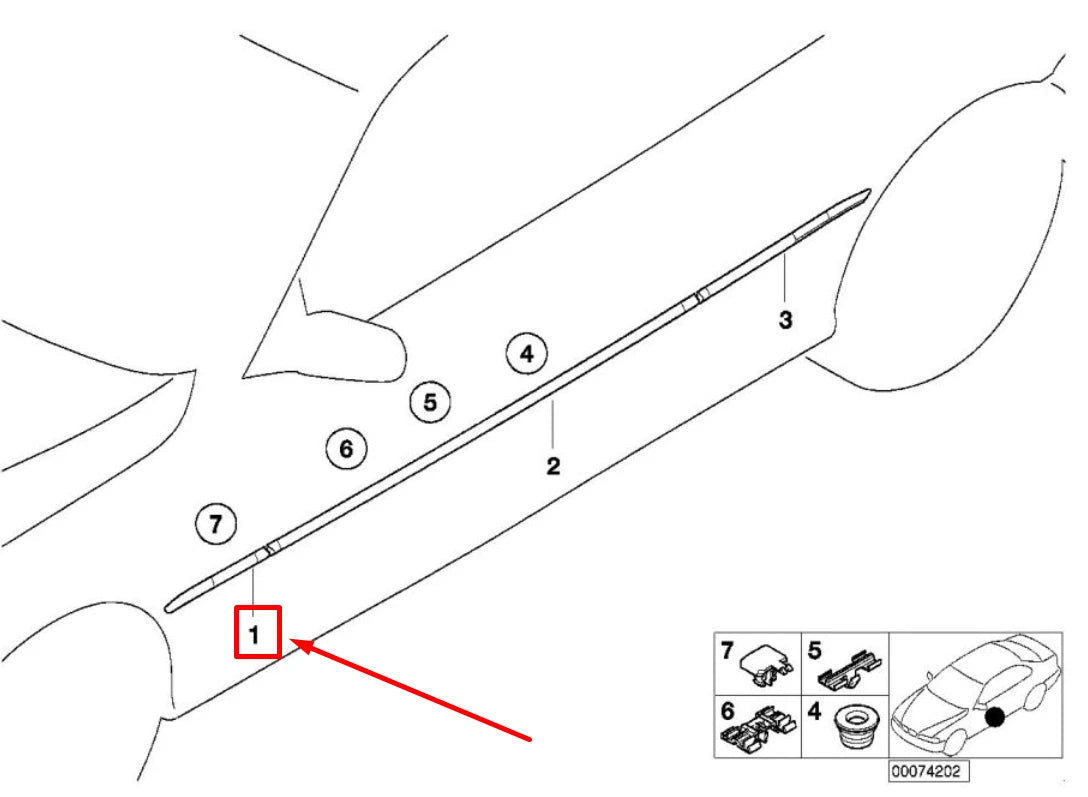 3
4
5
2
6
7
1
7
5
6
4
00074202