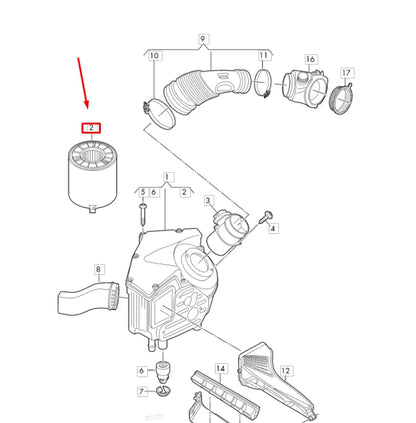 9
10
11
16
17
2
1
5
6
2
3
4
8
6
7
14
12