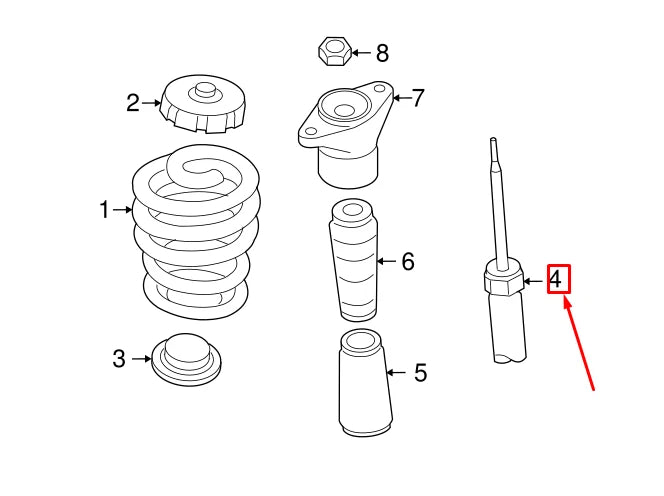 8
2
7
1
6
4
3
5