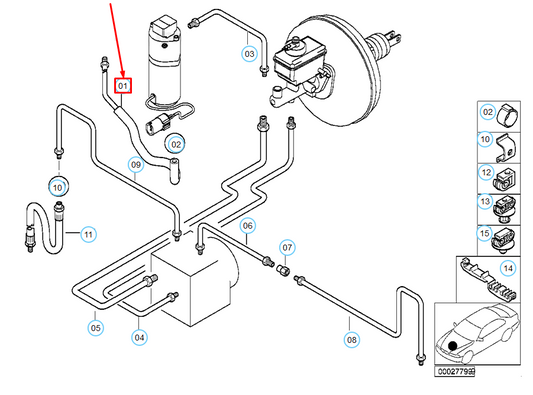 01
03
02
09
10
11
06
07
05
04
08
02
10
12
13
15
14
00027799