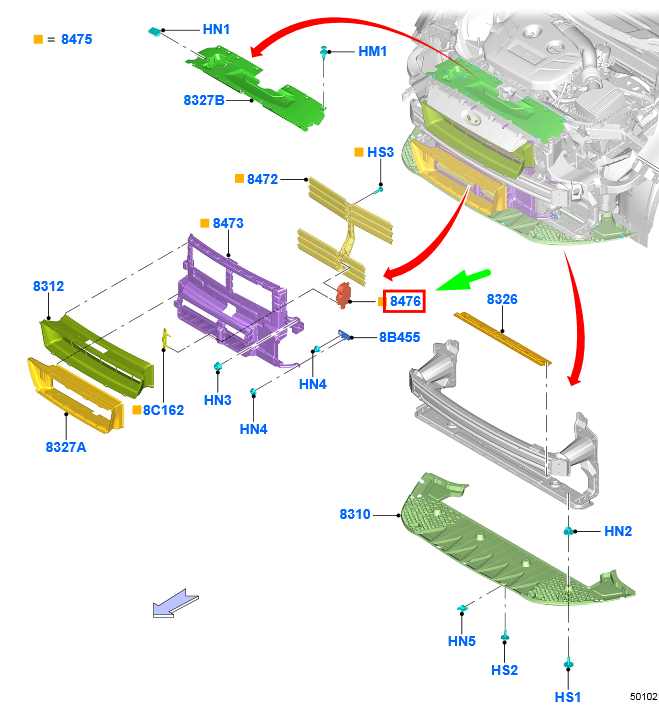 ■ = 8475

HN1

HM1

8327B

■ HS3

■ 8472

■ 8473

8312

■ 8476

8326

8B455

HN4

HN3

■ 8C162

HN4

8327A

8310

HN2

HN5

HS2

HS1

50102